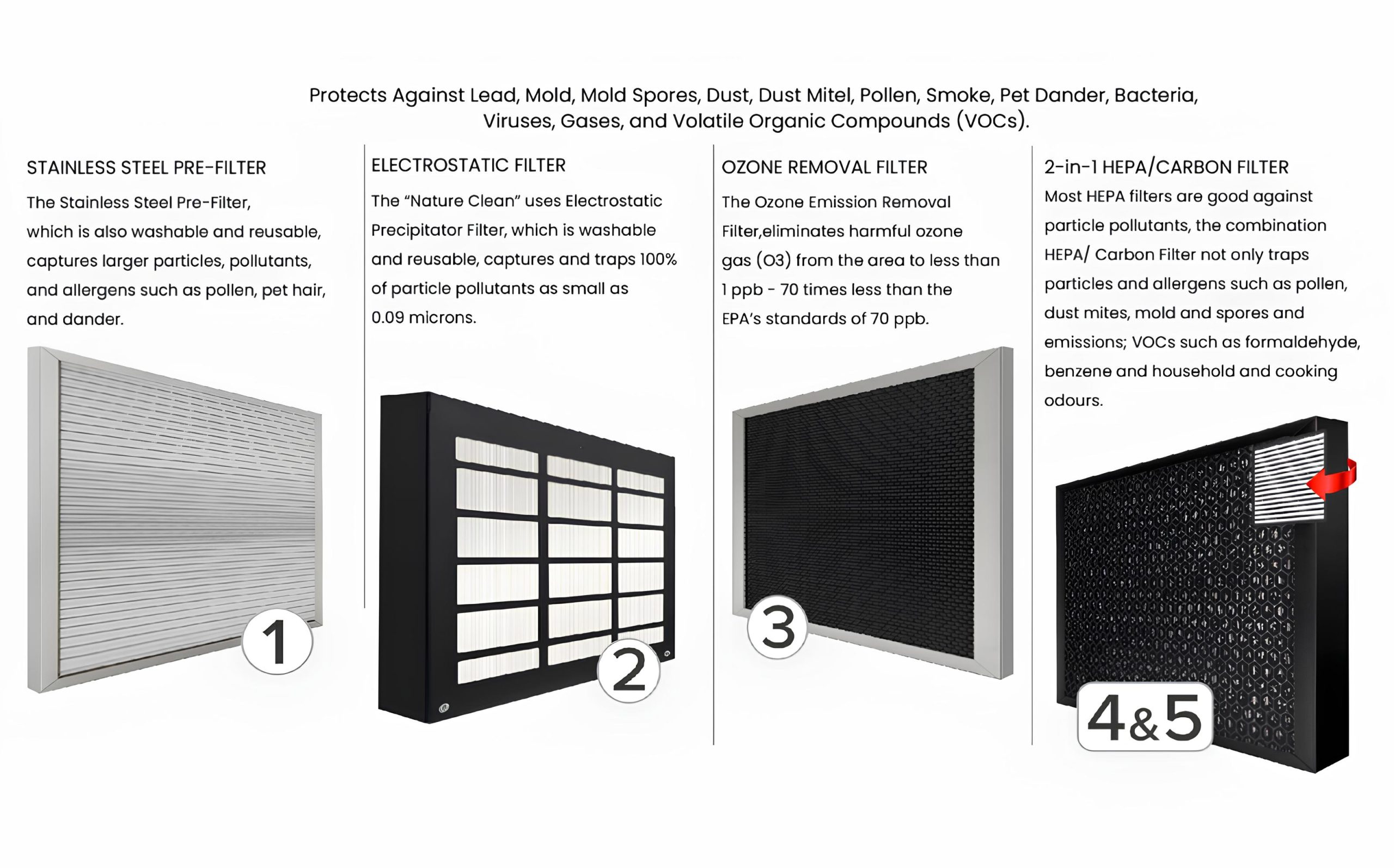 Protects Against Lead, Mold, Mold Spores, Dust, Dust Mitel, Pollen, Smoke, Pet Dander, Bacteria, Viruses, Gases, and Volatile Organic Compounds (VOCs).

STAINLESS STEEL PRE-FILTER

The Stainless Steel Pre-Filter, which is also washable and reusable, captures larger particles, pollutants, and allergens such as pollen, pet hair, and dander.

1

ELECTROSTATIC FILTER

The "Nature Clean" uses Electrostatic Precipitator Filter, which is washable and reusable, captures and traps 100% of particle pollutants as small as 0.09 microns.

2

OZONE REMOVAL FILTER

The Ozone Emission Removal Filter,eliminates harmful ozone gas (O3) from the area to less than 1 ppb - 70 times less than the EPA's standards of 70 ppb.

3

2-in-1 HEPA/CARBON FILTER

Most HEPA filters are good against particle pollutants, the combination HEPA/ Carbon Filter not only traps particles and allergens such as pollen, dust mites, mold and spores and emissions; VOCs such as formaldehyde, benzene and household and cooking odours.

4&5